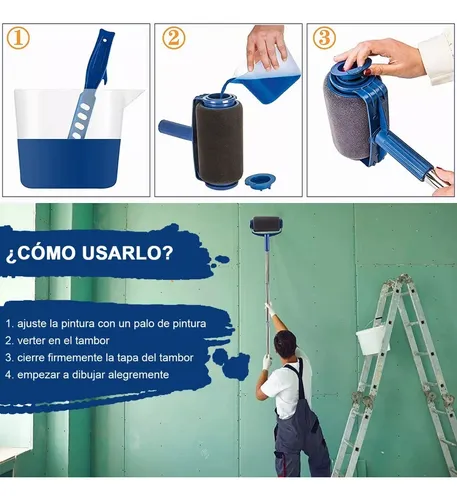 ①

②

③

¿CÓMO USARLO?

1. ajuste la pintura con un palo de pintura
2. verter en el tambor
3. cierre firmemente la tapa del tambor
4. empezar a dibujar alegremente