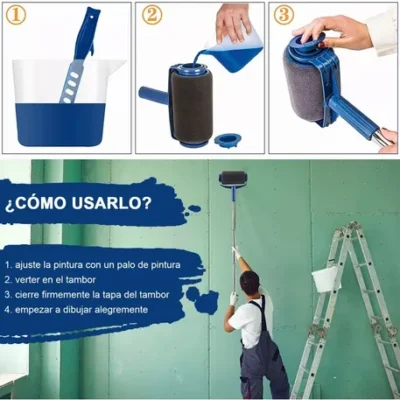 ①

②

③

¿CÓMO USARLO?

1. ajuste la pintura con un palo de pintura
2. verter en el tambor
3. cierre firmemente la tapa del tambor
4. empezar a dibujar alegremente